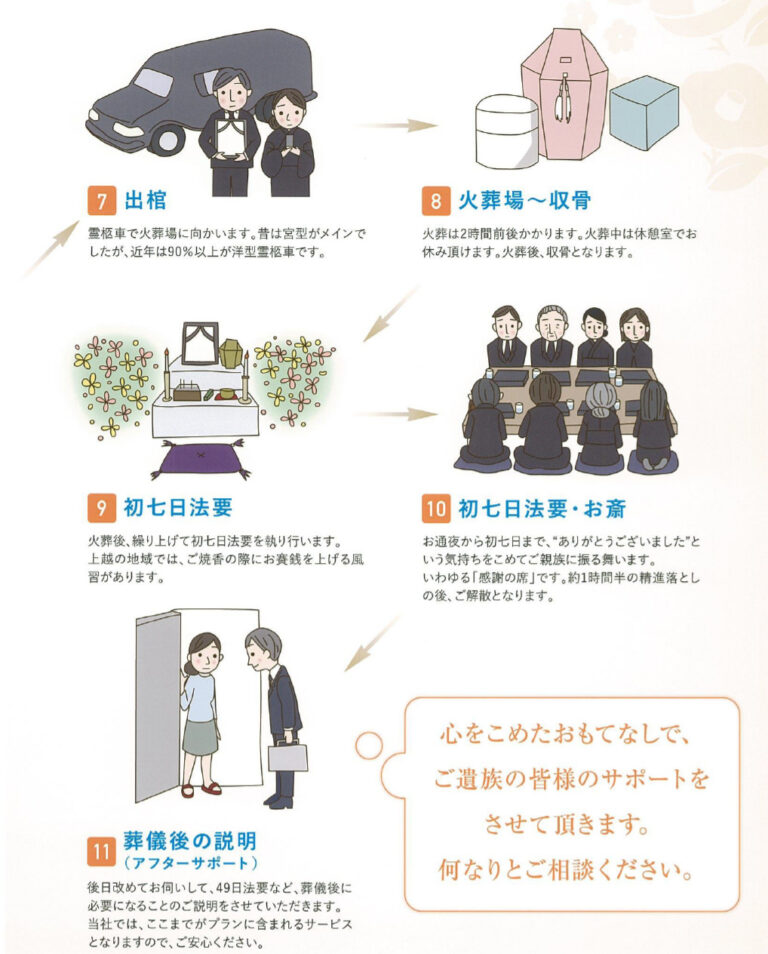 7 出棺

霊柩車で火葬場に向かいます。昔は宮型がメインでしたが、近年は90%以上が洋型霊柩車です。

8 火葬場～収骨

火葬は2時間前後かかります。火葬中は休憩室でお休み頂けます。火葬後、収骨となります。

9 初七日法要

火葬後、繰り上げて初七日法要を執り行います。上越の地域では、ご焼香の際にお賽銭を上げる風習があります。

10 初七日法要・お斎

お通夜から初七日まで、"ありがとうございました"という気持ちをこめてご親族に振る舞います。いわゆる「感謝の席」です。約1時間半の精進落としの後、ご解散となります。

11 葬儀後の説明
（アフターサポート）

後日改めてお伺いして、49日法要など、葬儀後に必要になることのご説明をさせていただきます。当社では、ここまでがプランに含まれるサービスとなりますので、ご安心ください。

心をこめたおもてなしで、
ご遺族の皆様のサポートを
させて頂きます。
何なりとご相談ください。